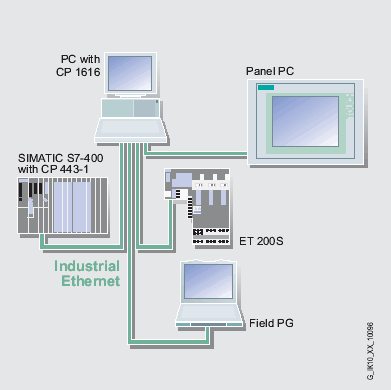 PC with CP 1616

Panel PC

SIMATIC S7-400 with CP 443-1

ET 200S

Industrial Ethernet

Field PG

G_IK10_XX_10096