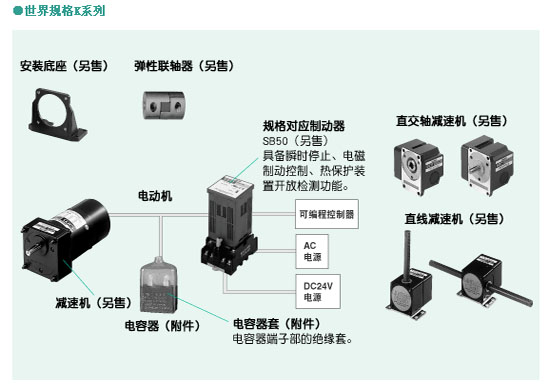 ●世界规格K系列

安装底座（另售）

弹性联轴器（另售）

规格对应制动器
SB50（另售）
具备瞬时停止、电磁制动控制、热保护装置开放检测功能。

直交轴减速机（另售）

电动机

可编程控制器

AC
电源

DC24V
电源

直线减速机（另售）

减速机（另售）

电容器（附件）

电容器套（附件）
电容器端子部的绝缘套。