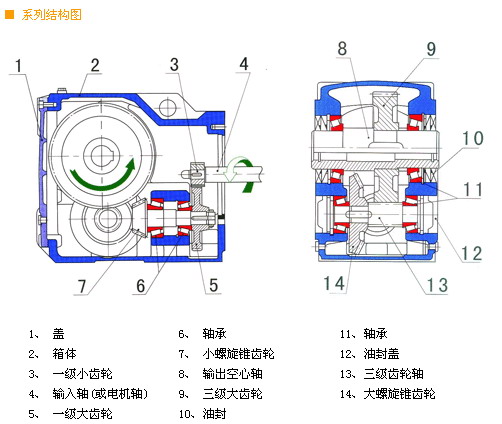 系列结构图

1
2
3
4
7
6
5
8
9
10
11
12
14
13

1、 盖
2、 箱体
3、 一级小齿轮
4、 输入轴(或电机轴)
5、 一级大齿轮

6、 轴承
7、 小螺旋锥齿轮
8、 输出空心轴
9、 三级大齿轮
10、油封

11、轴承
12、油封盖
13、三级齿轮轴
14、大螺旋锥齿轮