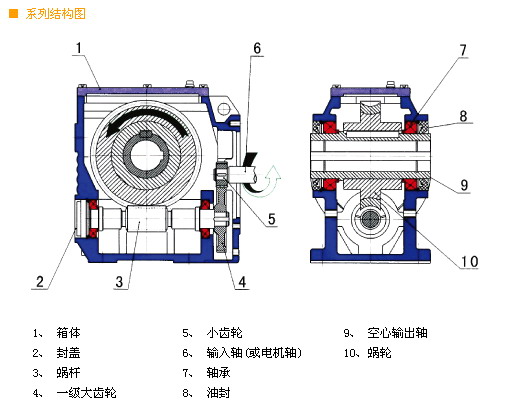 系列结构图

1
6
7
8
9
5
10
2
3
4

1、 箱体
2、 封盖
3、 蜗杆
4、 一级大齿轮

5、 小齿轮
6、 输入轴(或电机轴)
7、 轴承
8、 油封

9、 空心输出轴
10、蜗轮