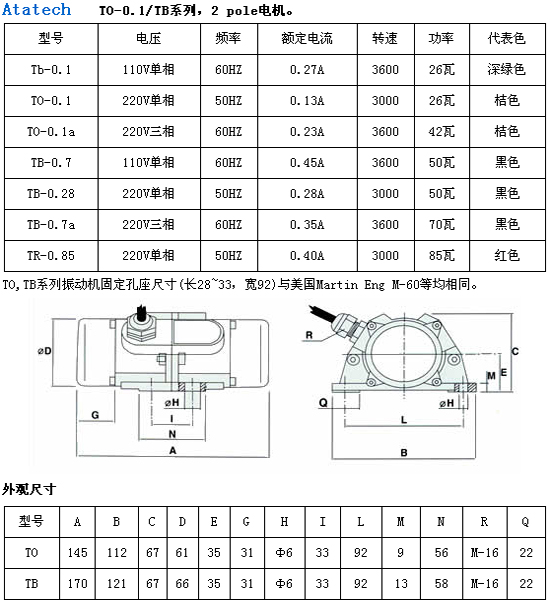 Atatech TO-0.1/TB系列，2 pole电机。

| 型号 | 电压 | 频率 | 额定电流 | 转速 | 功率 | 代表色 |
|---|---|---|---|---|---|---|
| Tb-0.1 | 110V单相 | 60HZ | 0.27A | 3600 | 26瓦 | 深绿色 |
| TO-0.1 | 220V单相 | 50HZ | 0.13A | 3000 | 26瓦 | 桔色 |
| TO-0.1a | 220V三相 | 60HZ | 0.23A | 3600 | 42瓦 | 桔色 |
| TB-0.7 | 110V单相 | 60HZ | 0.45A | 3600 | 50瓦 | 黑色 |
| TB-0.28 | 220V单相 | 50HZ | 0.28A | 3000 | 50瓦 | 黑色 |
| TB-0.7a | 220V三相 | 60HZ | 0.35A | 3600 | 70瓦 | 黑色 |
| TR-0.85 | 220V单相 | 50HZ | 0.40A | 3000 | 85瓦 | 红色 |

TO,TB系列振动机固定孔座尺寸(长28~33，宽92)与美国Martin Eng M-60等均相同。

⌀D
G
⌀H
I
N
A
R
C
E
M
Q
⌀H
L
B

外观尺寸

| 型号 | A | B | C | D | E | G | H | I | L | M | N | R | Q |
|---|---|---|---|---|---|---|---|---|---|---|---|---|---|
| TO | 145 | 112 | 67 | 61 | 35 | 31 | Φ6 | 33 | 92 | 9 | 56 | M-16 | 22 |
| TB | 170 | 121 | 67 | 66 | 35 | 31 | Φ6 | 33 | 92 | 13 | 58 | M-16 | 22 |