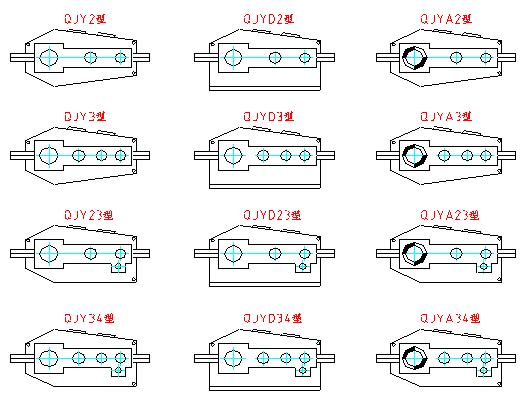 QJY2型

QJYD2型

QJYA2型

QJY3型

QJYD3型

QJYA3型

QJY23型

QJYD23型

QJYA23型

QJY34型

QJYD34型

QJYA34型