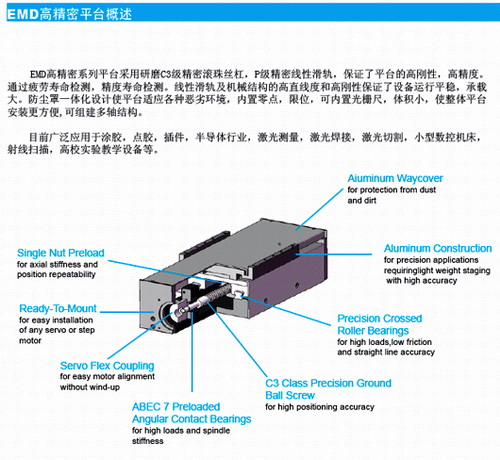 EMD高精密平台概述

EMD高精密系列平台采用研磨C3级精密滚珠丝杠，P级精密线性滑轨，保证了平台的高刚性，高精度。通过疲劳寿命检测，精度寿命检测。线性滑轨及机械结构的高直线度和高刚性保证了设备运行平稳，承载大。防尘罩一体化设计使平台适应各种恶劣环境，内置零点，限位，可内置光栅尺，体积小，使整体平台安装更方便,可组建多轴结构。

目前广泛应用于涂胶，点胶，插件，半导体行业，激光测量，激光焊接，激光切割，小型数控机床，射线扫描，高校实验教学设备等。

Aiuminum Waycover
for protection from dust and dirt

Aluminum Construction
for precision applications requiringlight weight staging with high accuracy

Single Nut Preload
for axial stiffness and position repeatability

Ready-To-Mount
for easy installation of any servo or step motor

Precision Crossed Roller Bearings
for high loads,low friction and straight line accuracy

Servo Flex Coupling
for easy motor alignment without wind-up

C3 Class Precision Ground Ball Screw
for high positioning accuracy

ABEC 7 Preloaded Angular Contact Bearings
for high loads and spindle stiffness