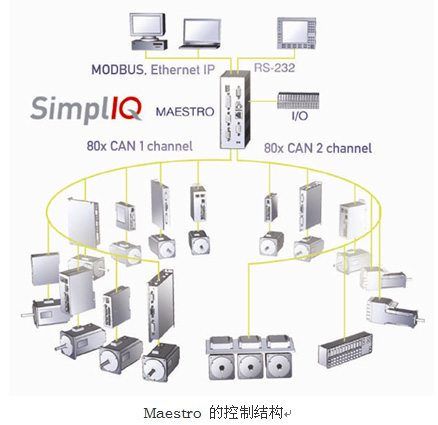 MODBUS, Ethernet IP

RS-232

SimplIQ

MAESTRO

I/O

80x CAN 1 channel

80x CAN 2 channel

Maestro 的控制结构